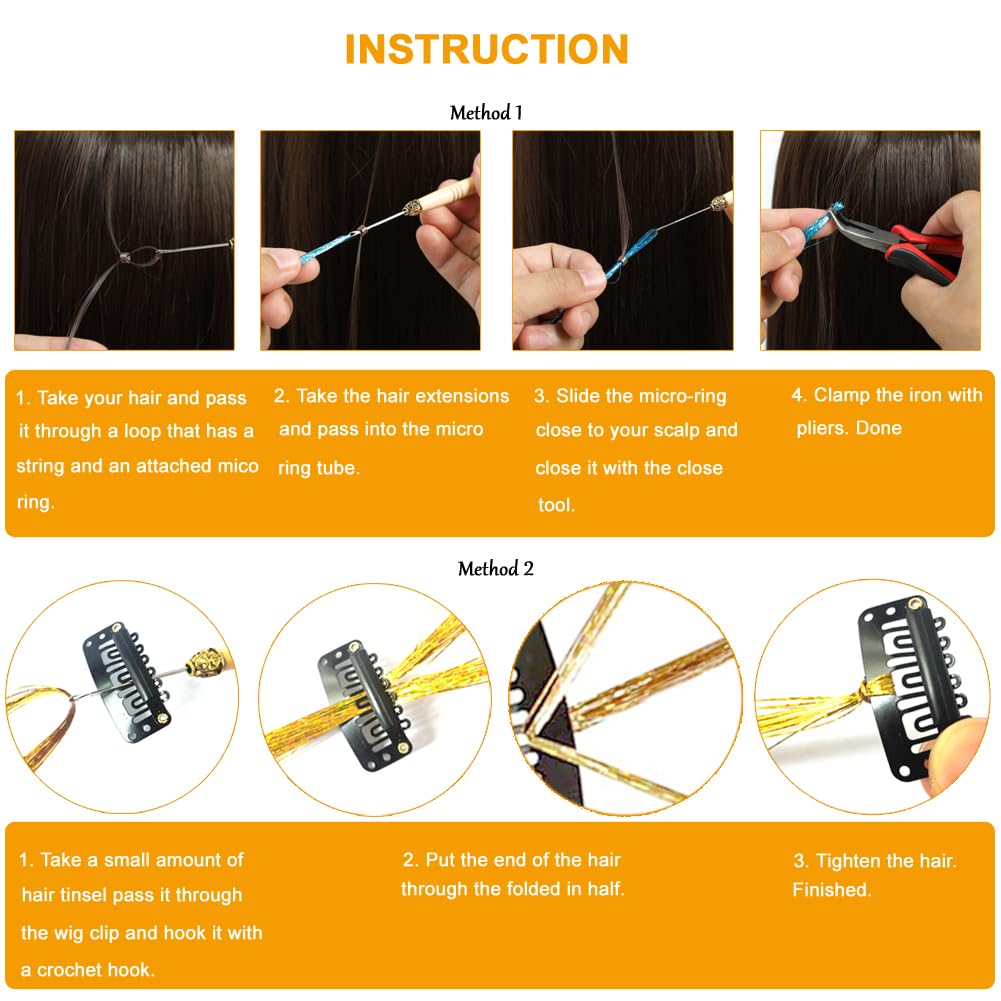 INSTRUCTION

Method 1

1. Take your hair and pass it through a loop that has a string and an attached mico ring.

2. Take the hair extensions and pass into the micro ring tube.

3. Slide the micro-ring close to your scalp and close it with the close tool.

4. Clamp the iron with pliers. Done

Method 2

1. Take a small amount of hair tinsel pass it through the wig clip and hook it with a crochet hook.

2. Put the end of the hair through the folded in half.

3. Tighten the hair. Finished.