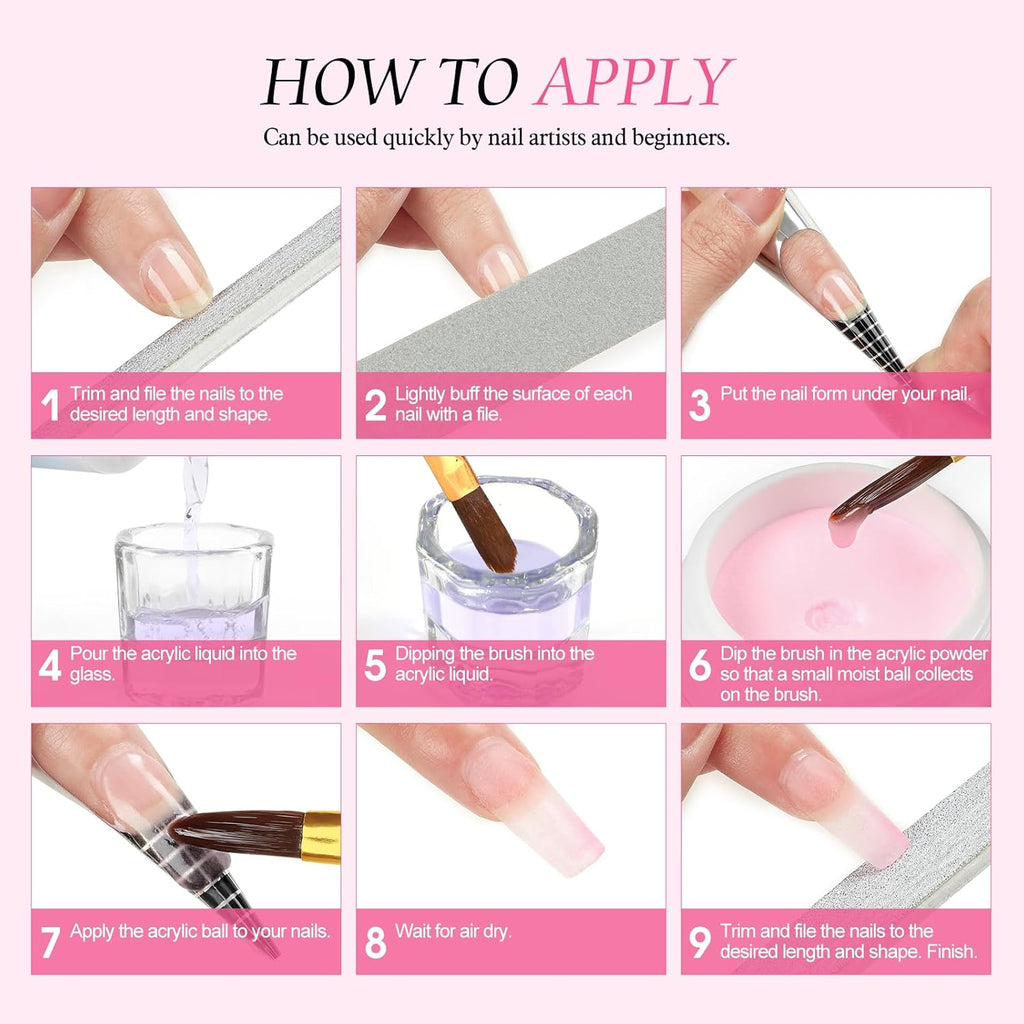 HOW TO APPLY

Can be used quickly by nail artists and beginners.

1 Trim and file the nails to the desired length and shape.

2 Lightly buff the surface of each nail with a file.

3 Put the nail form under your nail.

4 Pour the acrylic liquid into the glass.

5 Dipping the brush into the acrylic liquid.

6 Dip the brush in the acrylic powder so that a small moist ball collects on the brush.

7 Apply the acrylic ball to your nails.

8 Wait for air dry.

9 Trim and file the nails to the desired length and shape. Finish.