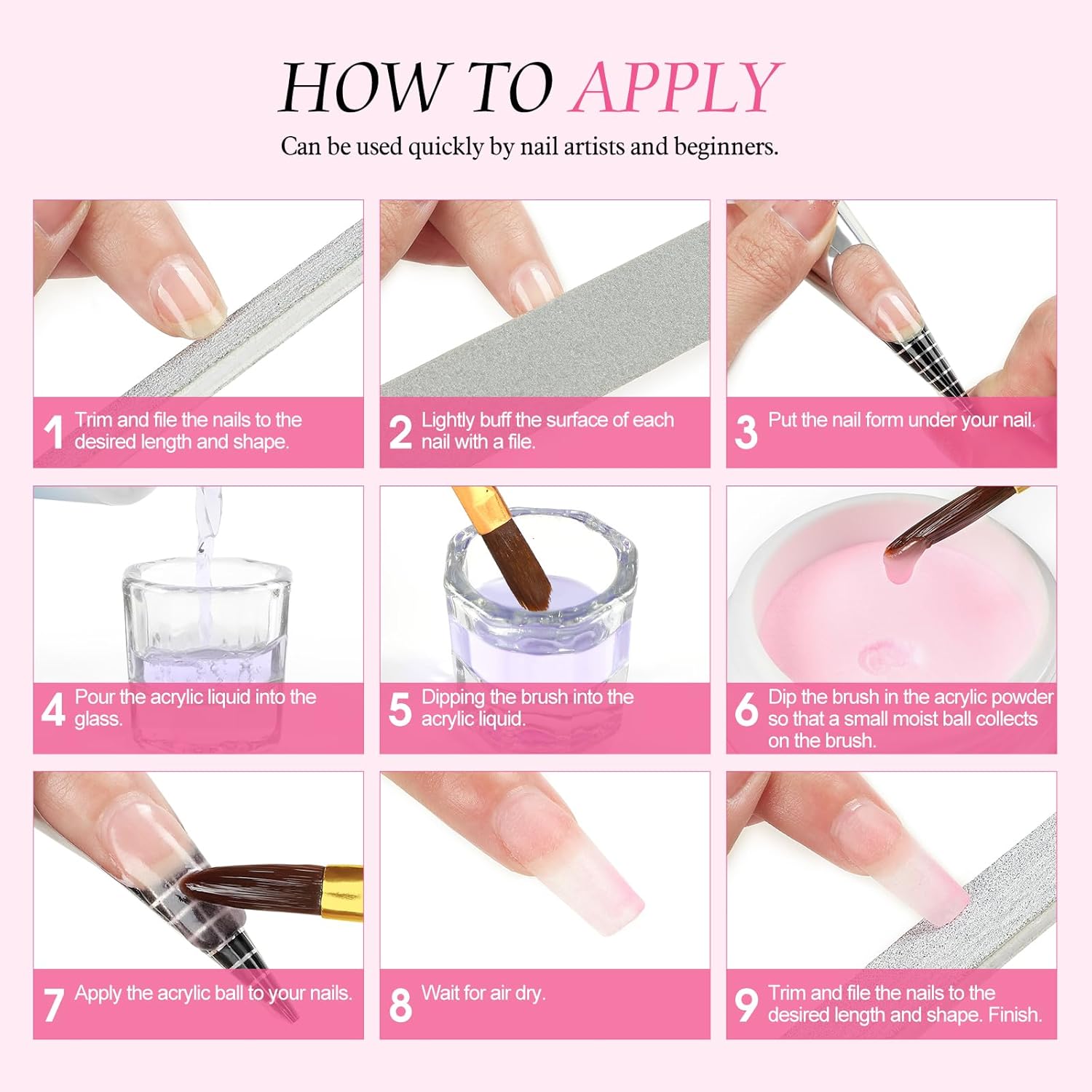 HOW TO APPLY

Can be used quickly by nail artists and beginners.

1 Trim and file the nails to the desired length and shape.

2 Lightly buff the surface of each nail with a file.

3 Put the nail form under your nail.

4 Pour the acrylic liquid into the glass.

5 Dipping the brush into the acrylic liquid.

6 Dip the brush in the acrylic powder so that a small moist ball collects on the brush.

7 Apply the acrylic ball to your nails.

8 Wait for air dry.

9 Trim and file the nails to the desired length and shape. Finish.